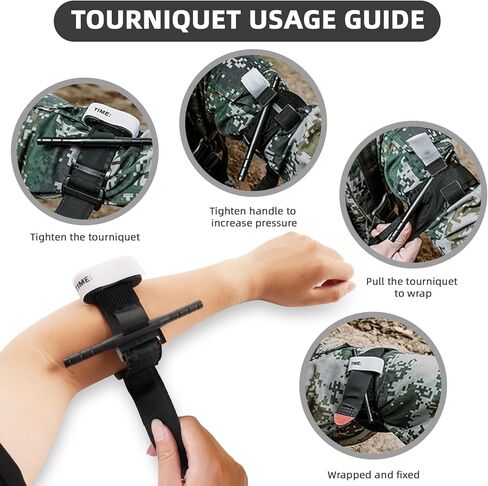 TOURNIQUET USAGE GUIDE

TIME:

Tighten the tourniquet

Tighten handle to increase pressure

Pull the tourniquet to wrap

TIME:

TIME:

Wrapped and fixed