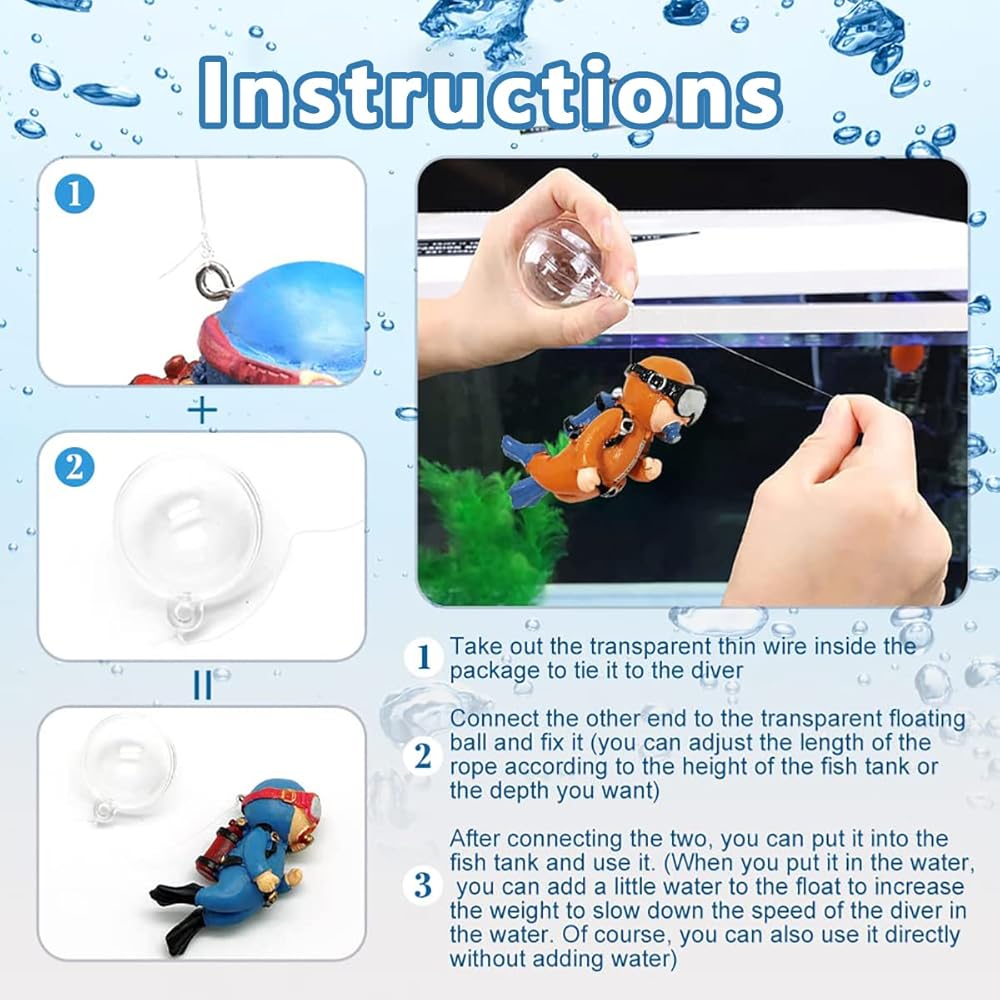 Instructions

1

+

2

=

1 Take out the transparent thin wire inside the package to tie it to the diver

2 Connect the other end to the transparent floating ball and fix it (you can adjust the length of the rope according to the height of the fish tank or the depth you want)

3 After connecting the two, you can put it into the fish tank and use it. (When you put it in the water, you can add a little water to the float to increase the weight to slow down the speed of the diver in the water. Of course, you can also use it directly without adding water)