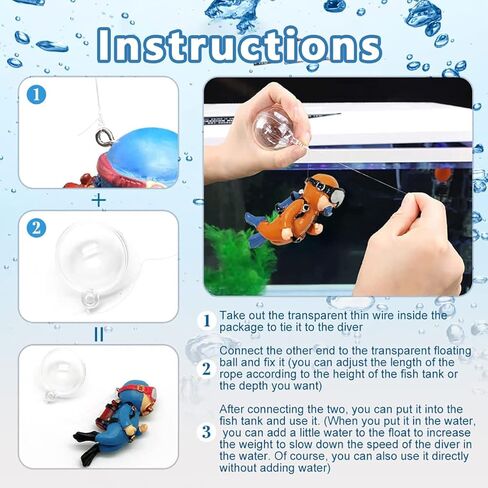 Instructions

1

+

2

=

1 Take out the transparent thin wire inside the package to tie it to the diver

2 Connect the other end to the transparent floating ball and fix it (you can adjust the length of the rope according to the height of the fish tank or the depth you want)

3 After connecting the two, you can put it into the fish tank and use it. (When you put it in the water, you can add a little water to the float to increase the weight to slow down the speed of the diver in the water. Of course, you can also use it directly without adding water)