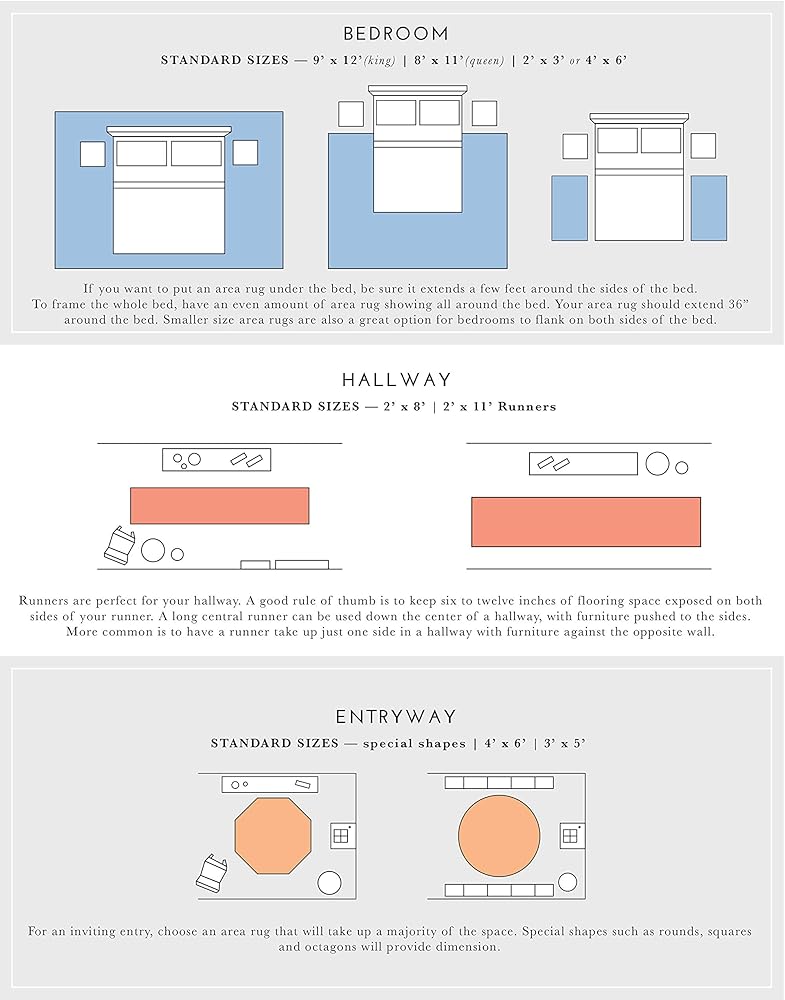 BEDROOM

STANDARD SIZES — 9' x 12'(king) | 8' x 11'(queen) | 2' x 3' or 4' x 6'

If you want to put an area rug under the bed, be sure it extends a few feet around the sides of the bed. To frame the whole bed, have an even amount of area rug showing all around the bed. Your area rug should extend 36" around the bed. Smaller size area rugs are also a great option for bedrooms to flank on both sides of the bed.

HALLWAY

STANDARD SIZES — 2' x 8' | 2' x 11' Runners

Runners are perfect for your hallway. A good rule of thumb is to keep six to twelve inches of flooring space exposed on both sides of your runner. A long central runner can be used down the center of a hallway, with furniture pushed to the sides. More common is to have a runner take up just one side in a hallway with furniture against the opposite wall.

ENTRYWAY

STANDARD SIZES — special shapes | 4' x 6' | 3' x 5'

For an inviting entry, choose an area rug that will take up a majority of the space. Special shapes such as rounds, squares and octagons will provide dimension.