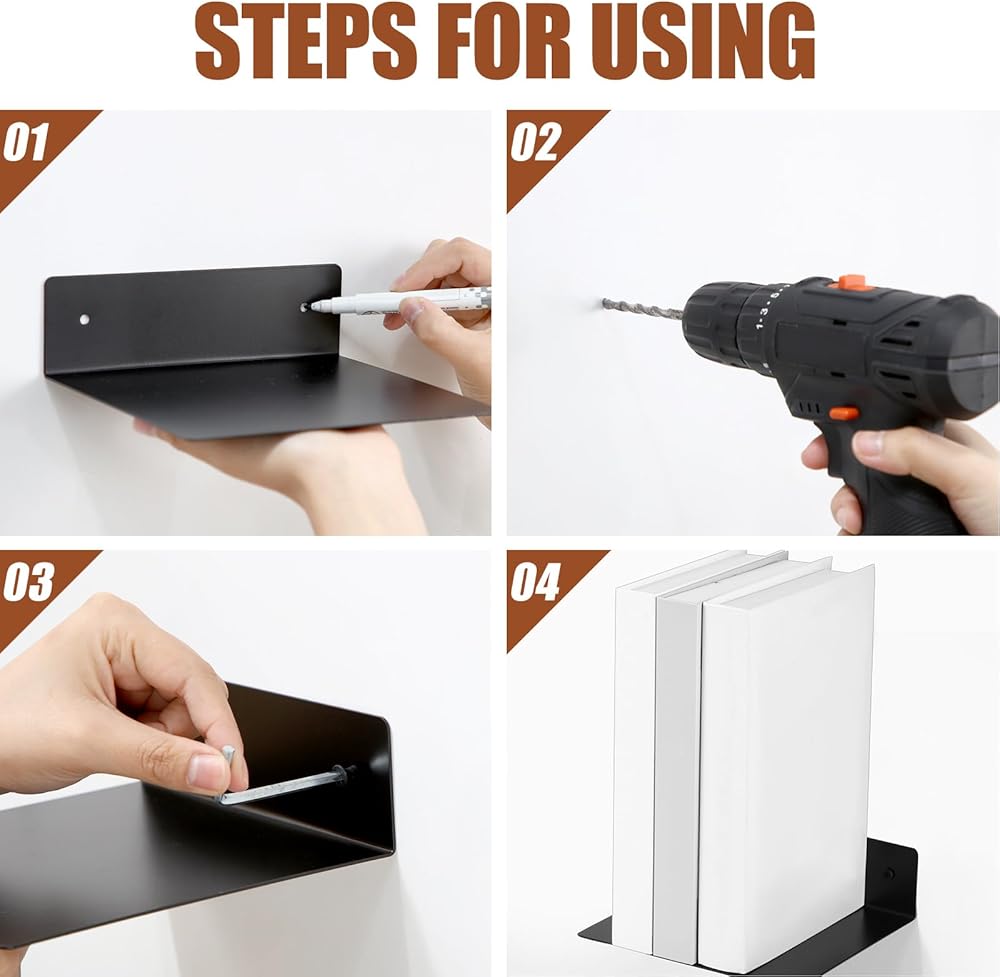 STEPS FOR USING

01

02

03

04