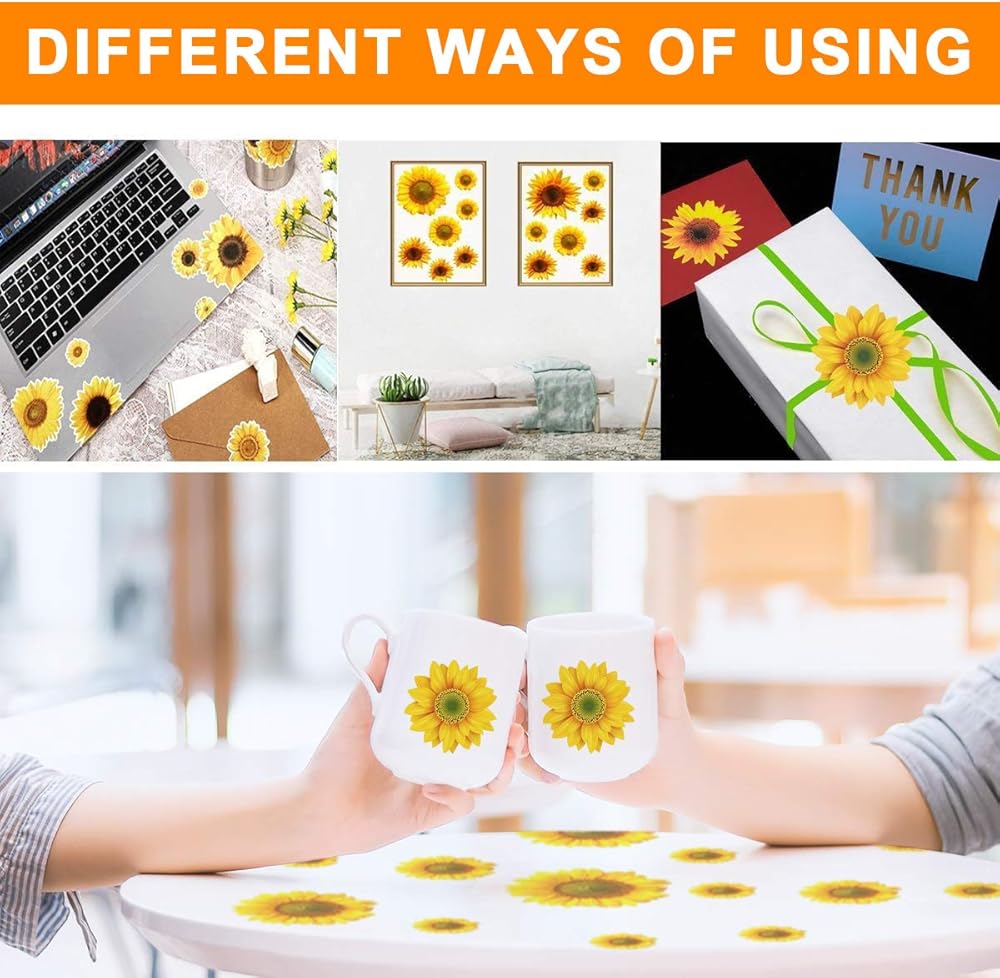 DIFFERENT WAYS OF USING

THANK YOU