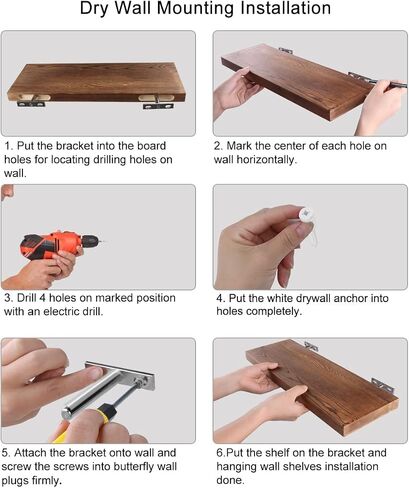 Dry Wall Mounting Installation

1. Put the bracket into the board holes for locating drilling holes on wall.

2. Mark the center of each hole on wall horizontally.

3. Drill 4 holes on marked position with an electric drill.

4. Put the white drywall anchor into holes completely.

5. Attach the bracket onto wall and screw the screws into butterfly wall plugs firmly.

6.Put the shelf on the bracket and hanging wall shelves installation done.