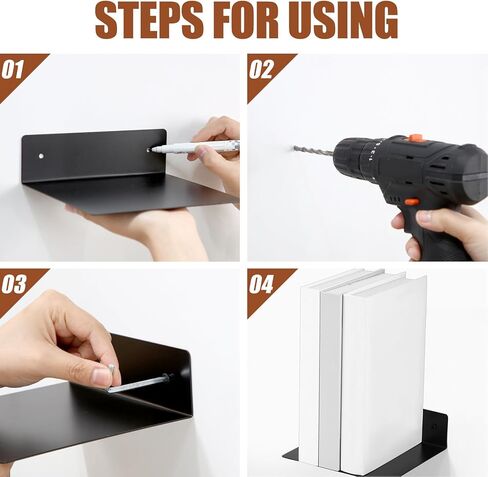 STEPS FOR USING

01

02

03

04