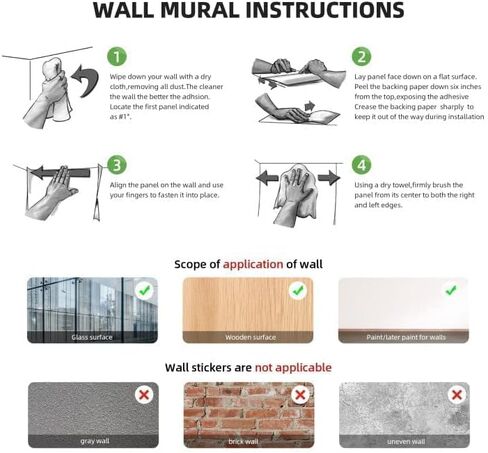 WALL MURAL INSTRUCTIONS

1

Wipe down your wall with a dry cloth,removing all dust.The cleaner the wall the better the adhsion. Locate the first panel indicated as #1".

2

Lay panel face down on a flat surface. Peel the backing paper down six inches from the top,exposing the adhesive Crease the backing paper sharply to keep it out of the way during installation

3

Align the panel on the wall and use your fingers to fasten it into place.

4

Using a dry towel,firmly brush the panel from its center to both the right and left edges.

Scope of application of wall

Glass surface

Wooden surface

Paint/later paint for walls

Wall stickers are not applicable

gray wall

brick wall

uneven wall