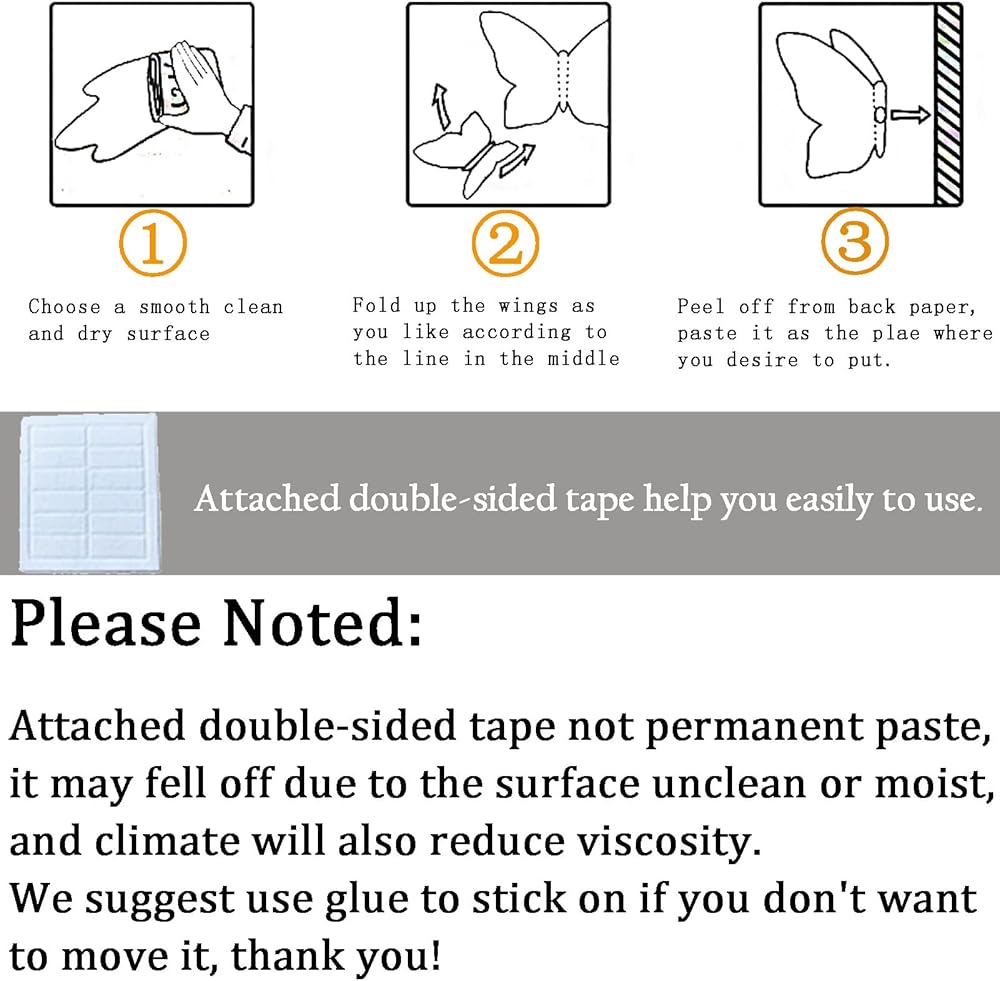 ①

Choose a smooth clean and dry surface

②

Fold up the wings as you like according to the line in the middle

③

Peel off from back paper, paste it as the plae where you desire to put.

Attached double-sided tape help you easily to use.

Please Noted:

Attached double-sided tape not permanent paste, it may fell off due to the surface unclean or moist, and climate will also reduce viscosity.
We suggest use glue to stick on if you don't want to move it, thank you!