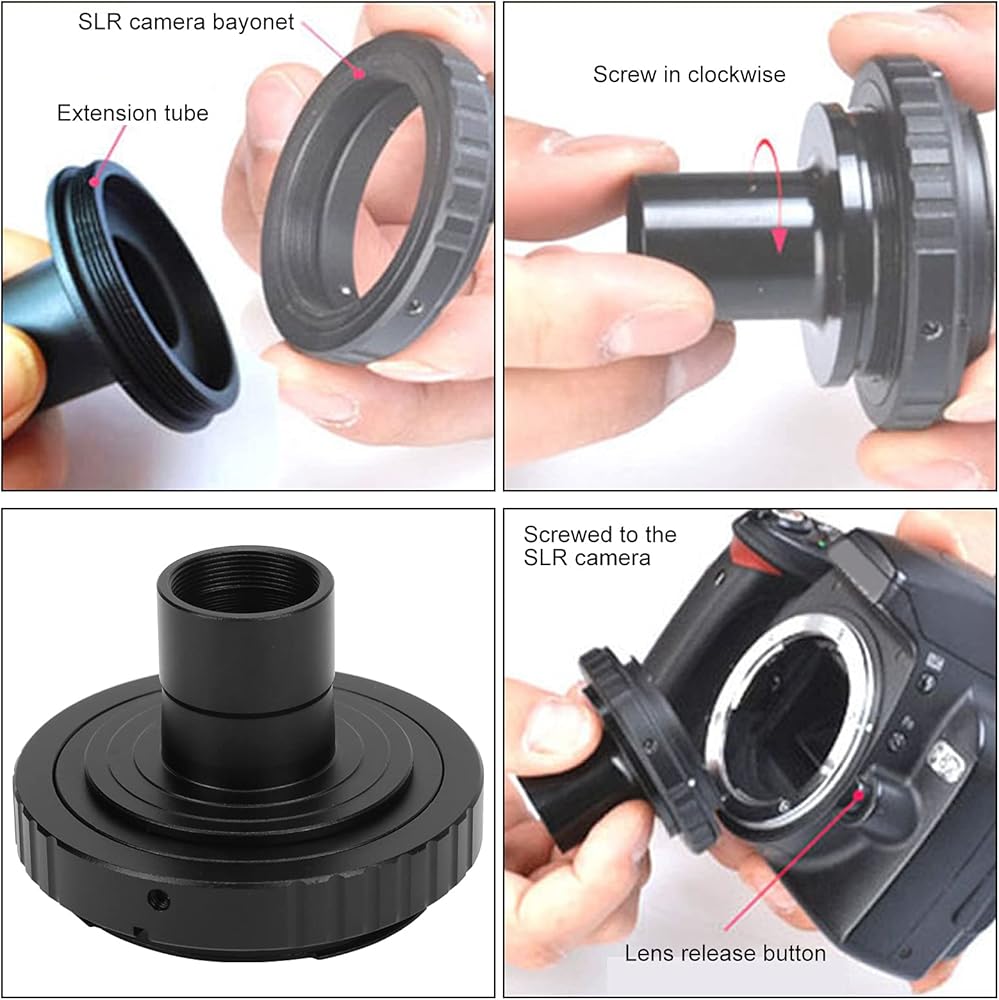 SLR camera bayonet

Extension tube

Screw in clockwise

Screwed to the SLR camera

Lens release button