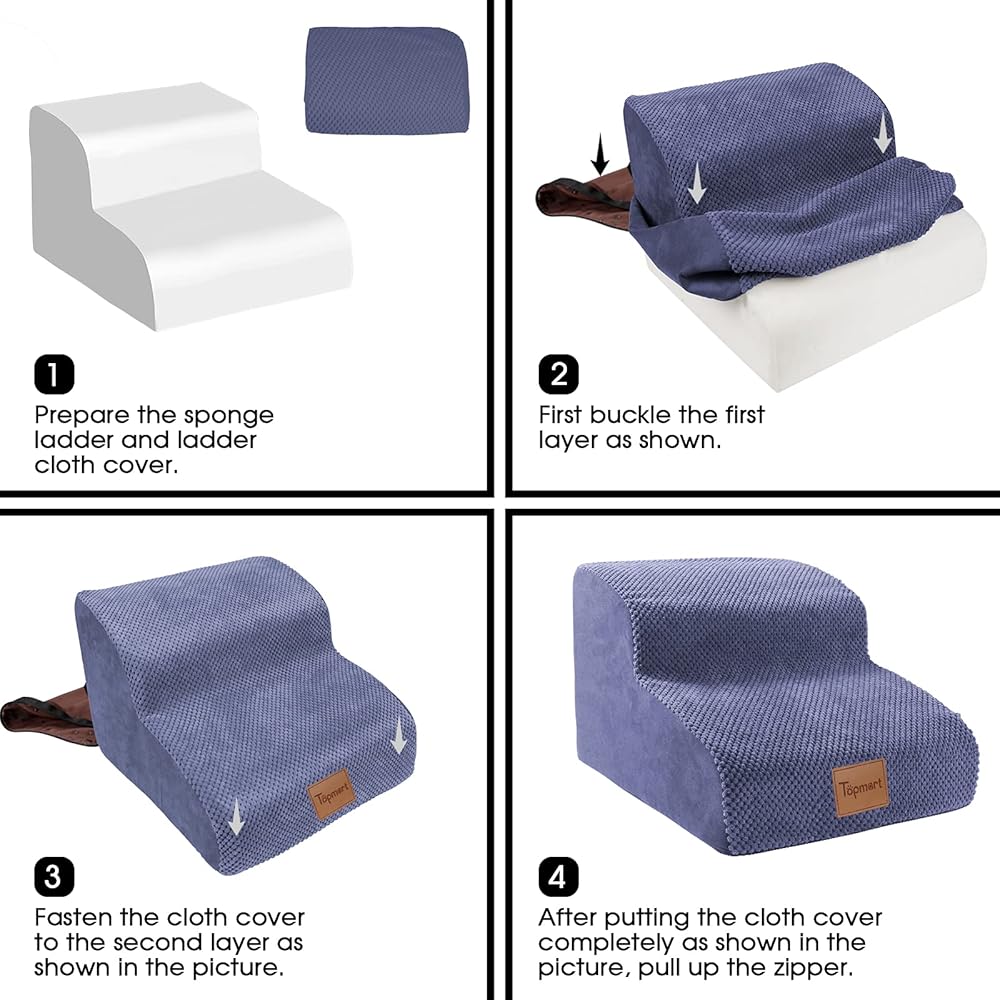 1

Prepare the sponge ladder and ladder cloth cover.

2

First buckle the first layer as shown.

Topmart

3

Fasten the cloth cover to the second layer as shown in the picture.

Topmart

4

After putting the cloth cover completely as shown in the picture, pull up the zipper.