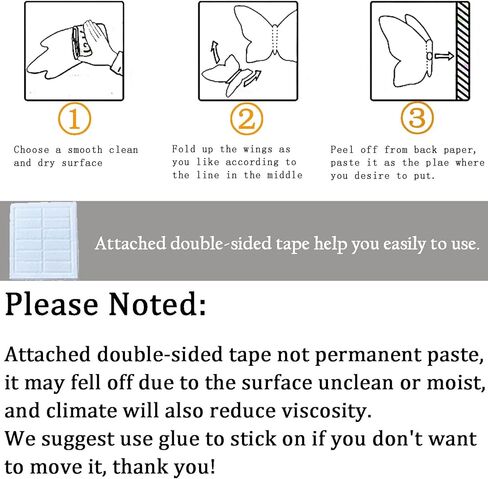 ①

Choose a smooth clean and dry surface

②

Fold up the wings as you like according to the line in the middle

③

Peel off from back paper, paste it as the plae where you desire to put.

Attached double-sided tape help you easily to use.

Please Noted:

Attached double-sided tape not permanent paste, it may fell off due to the surface unclean or moist, and climate will also reduce viscosity.
We suggest use glue to stick on if you don't want to move it, thank you!