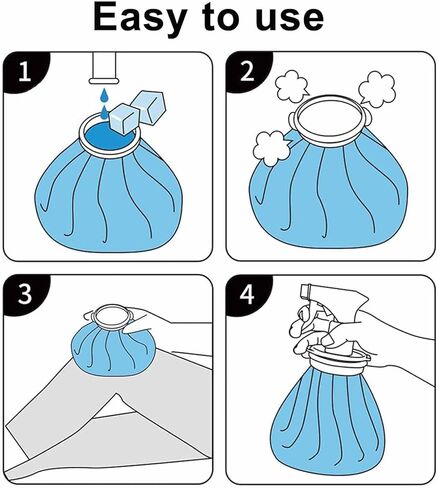 Easy to use

1

2

3

4