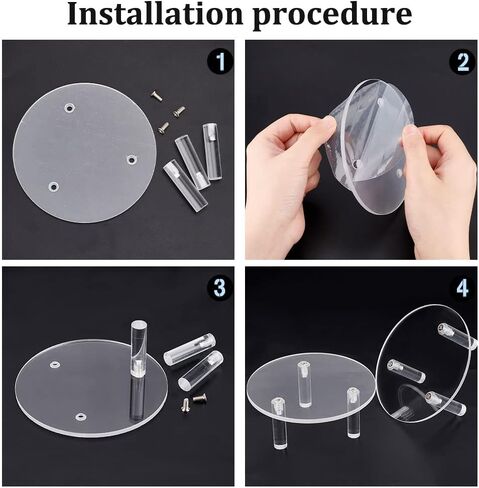 Installation procedure

1

2

3

4