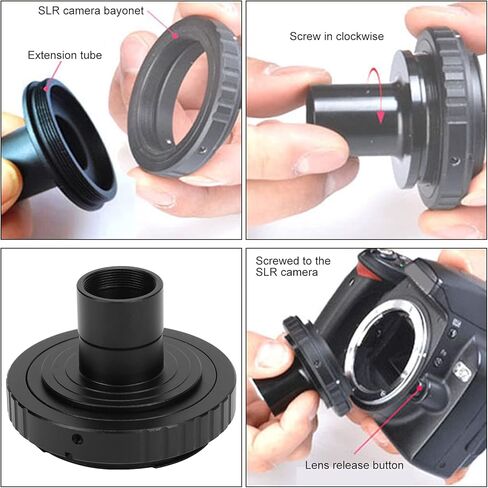 SLR camera bayonet

Extension tube

Screw in clockwise

Screwed to the SLR camera

Lens release button