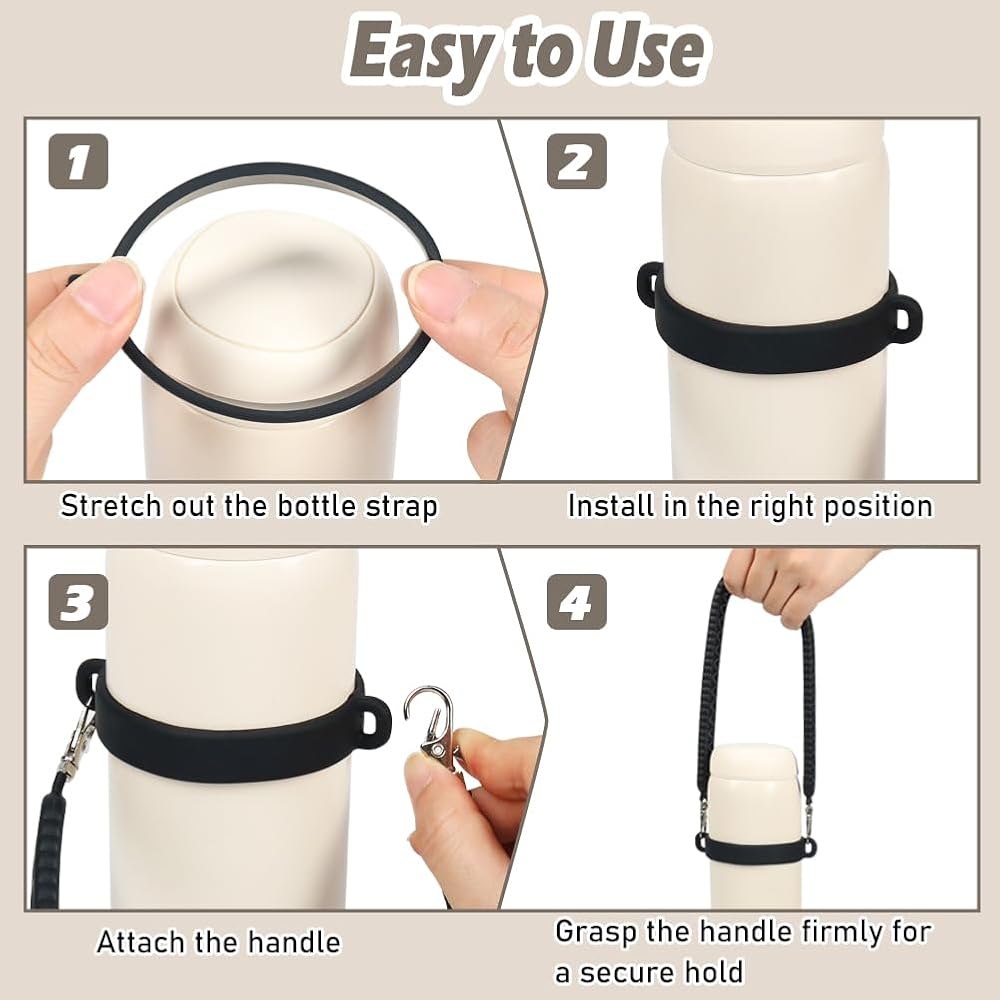 Easy to Use

1

Stretch out the bottle strap

2

Install in the right position

3

Attach the handle

4

Grasp the handle firmly for a secure hold