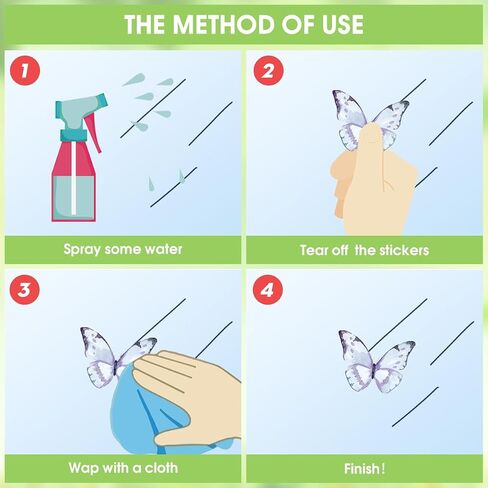 THE METHOD OF USE

1

Spray some water

2

Tear off the stickers

3

Wap with a cloth

4

Finish!