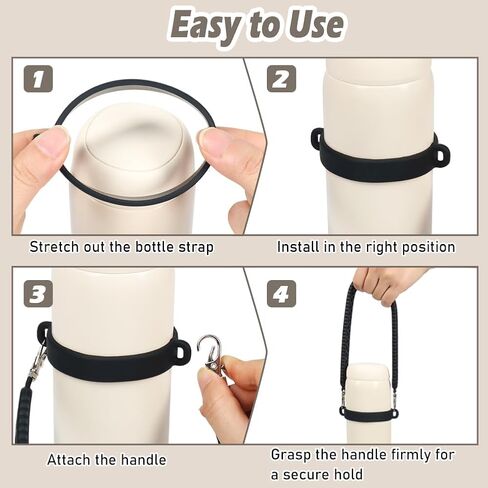 Easy to Use

1

Stretch out the bottle strap

2

Install in the right position

3

Attach the handle

4

Grasp the handle firmly for a secure hold