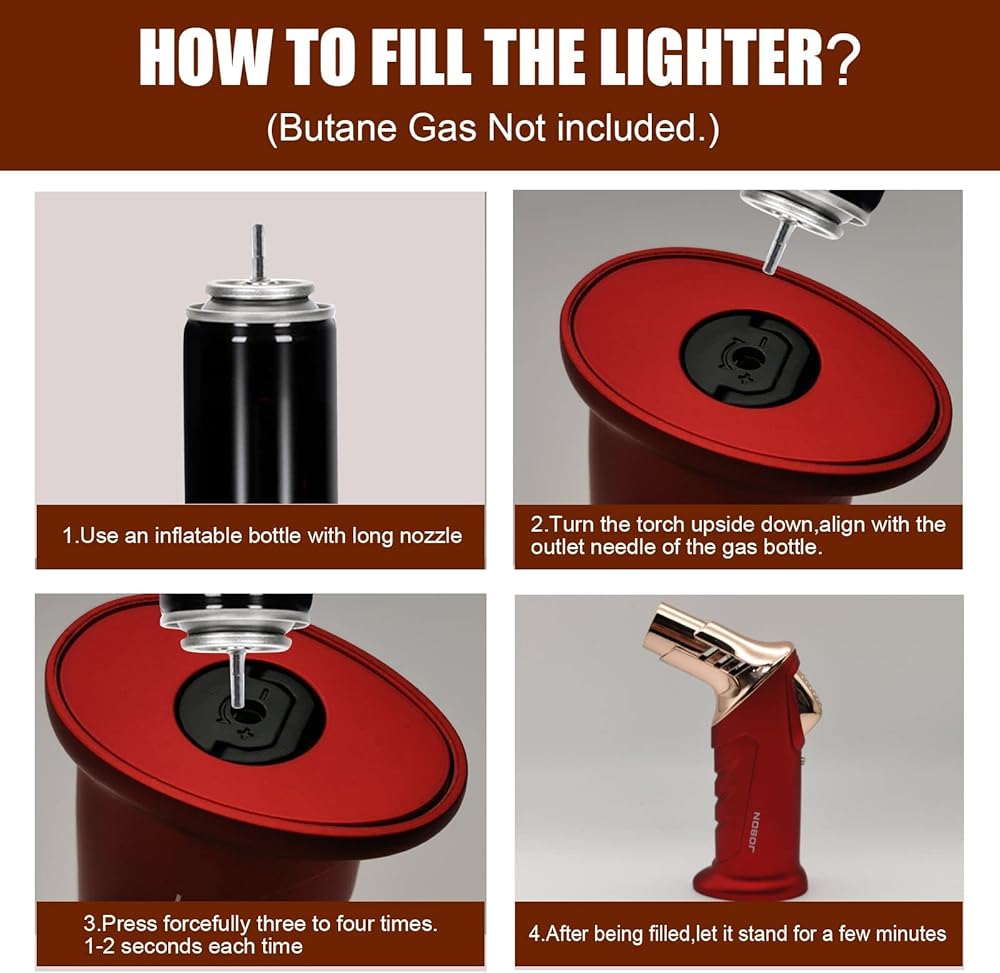 HOW TO FILL THE LIGHTER?
(Butane Gas Not included.)

1.Use an inflatable bottle with long nozzle

2.Turn the torch upside down,align with the outlet needle of the gas bottle.

3.Press forcefully three to four times. 1-2 seconds each time

JOBON

4.After being filled,let it stand for a few minutes