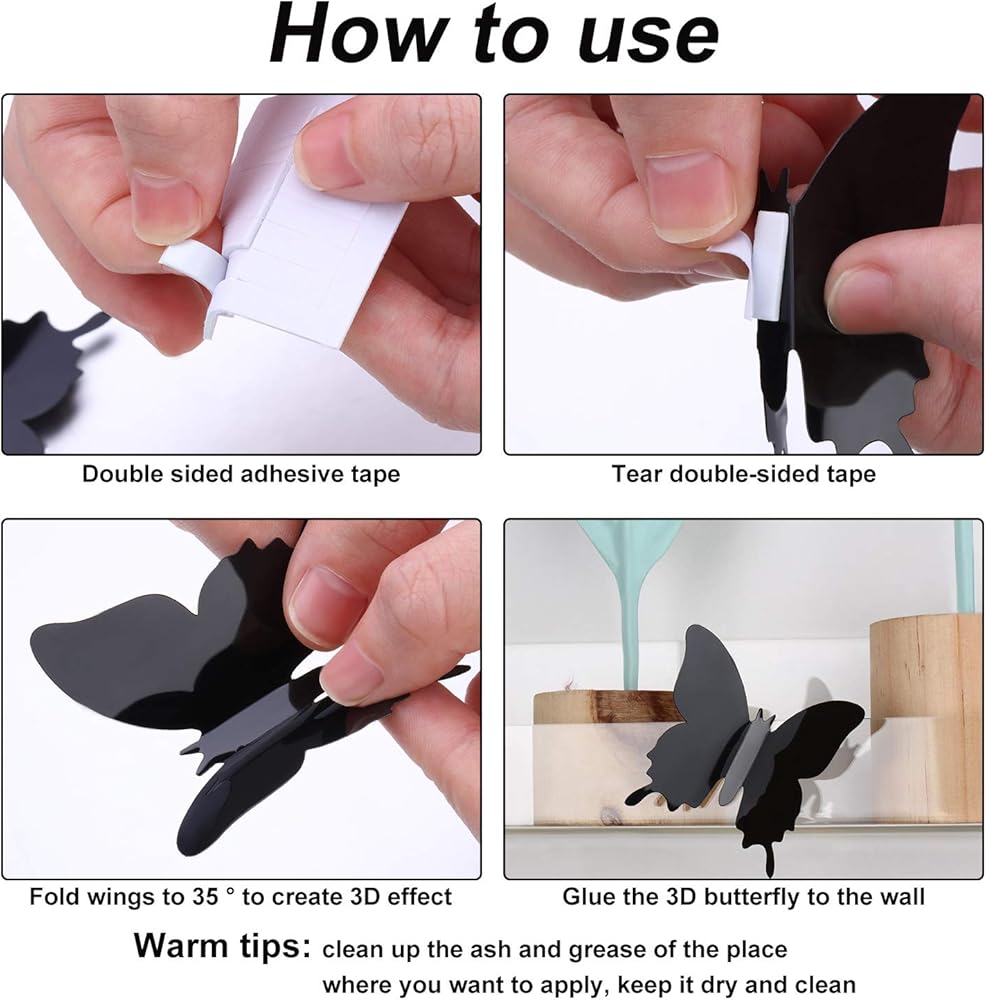 How to use

Double sided adhesive tape

Tear double-sided tape

Fold wings to 35 ° to create 3D effect

Glue the 3D butterfly to the wall

Warm tips: clean up the ash and grease of the place where you want to apply, keep it dry and clean