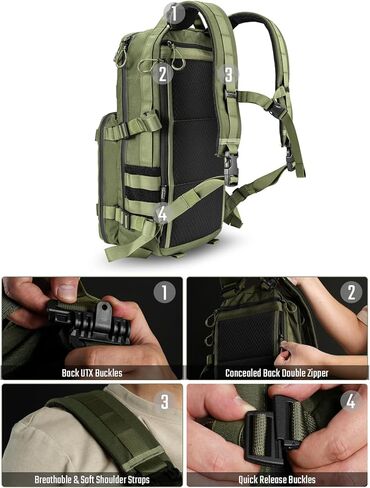 1
2
3
4

1
Back UTX Buckles

2
Concealed Back Double Zipper

3
Breathable & Soft Shoulder Straps

4
Quick Release Buckles