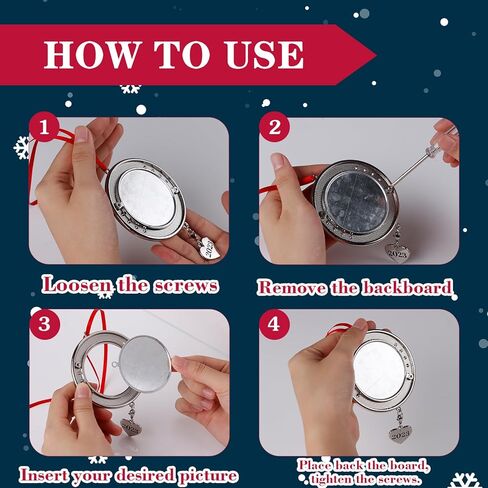 HOW TO USE

1

2023

Loosen the screws

2

2023

Remove the backboard

3

2023

Insert your desired picture

4

2023

Place back the board, tighten the screws.