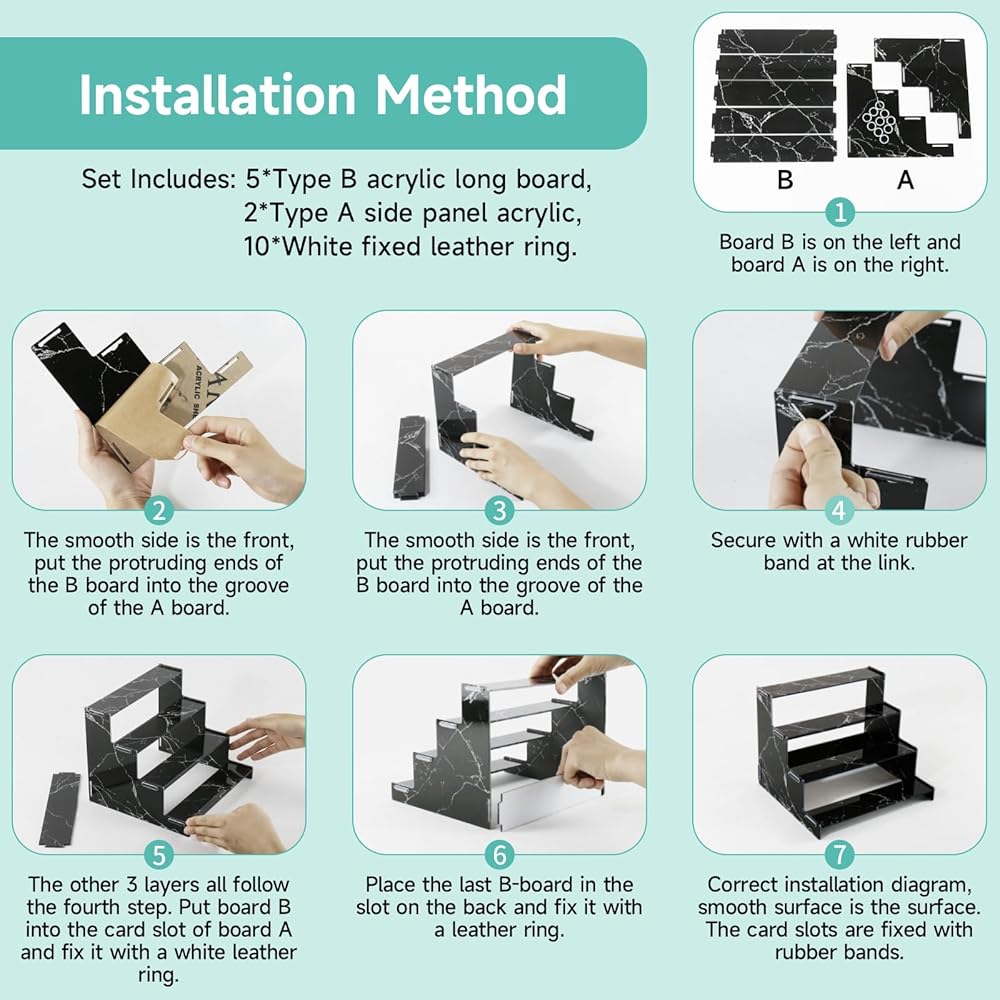 Installation Method

Set Includes: 5*Type B acrylic long board,
2*Type A side panel acrylic,
10*White fixed leather ring.

B A

1
Board B is on the left and board A is on the right.

ACRYLIC SH

2
The smooth side is the front, put the protruding ends of the B board into the groove of the A board.

3
The smooth side is the front, put the protruding ends of the B board into the groove of the A board.

4
Secure with a white rubber band at the link.

5
The other 3 layers all follow the fourth step. Put board B into the card slot of board A and fix it with a white leather ring.

6
Place the last B-board in the slot on the back and fix it with a leather ring.

7
Correct installation diagram, smooth surface is the surface. The card slots are fixed with rubber bands.