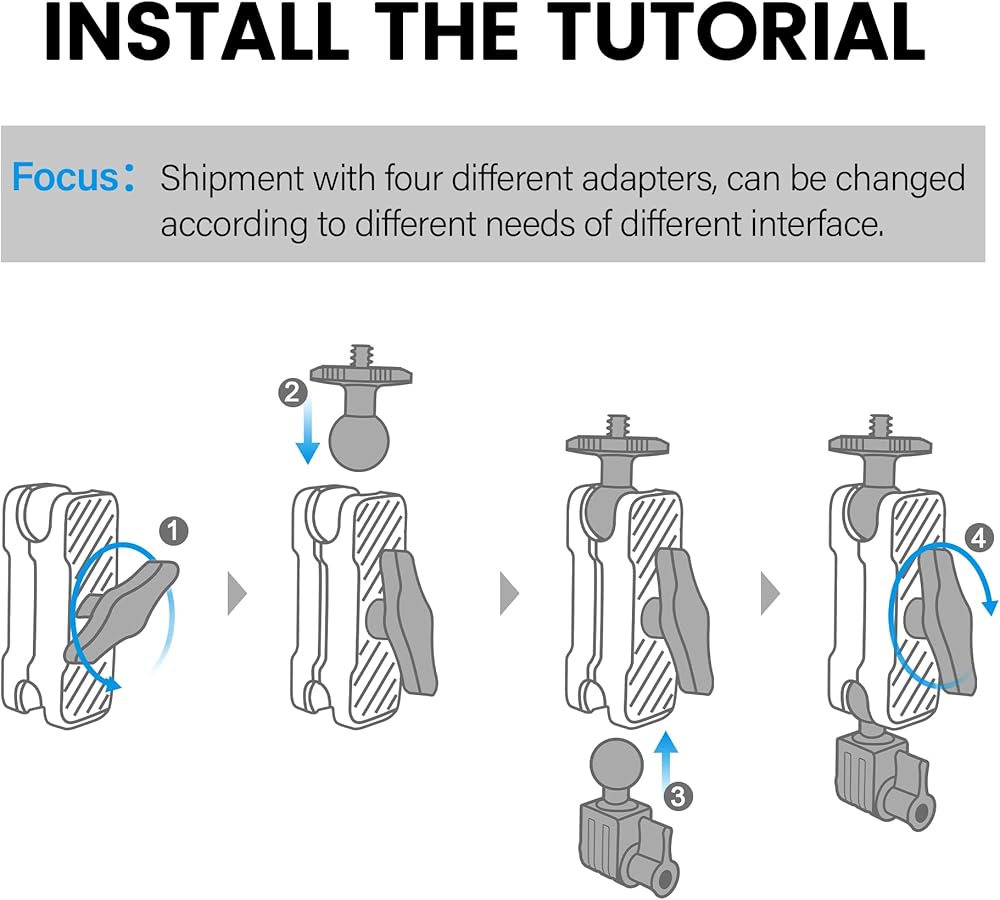 INSTALL THE TUTORIAL

Focus: Shipment with four different adapters, can be changed according to different needs of different interface.

1

2

3

4