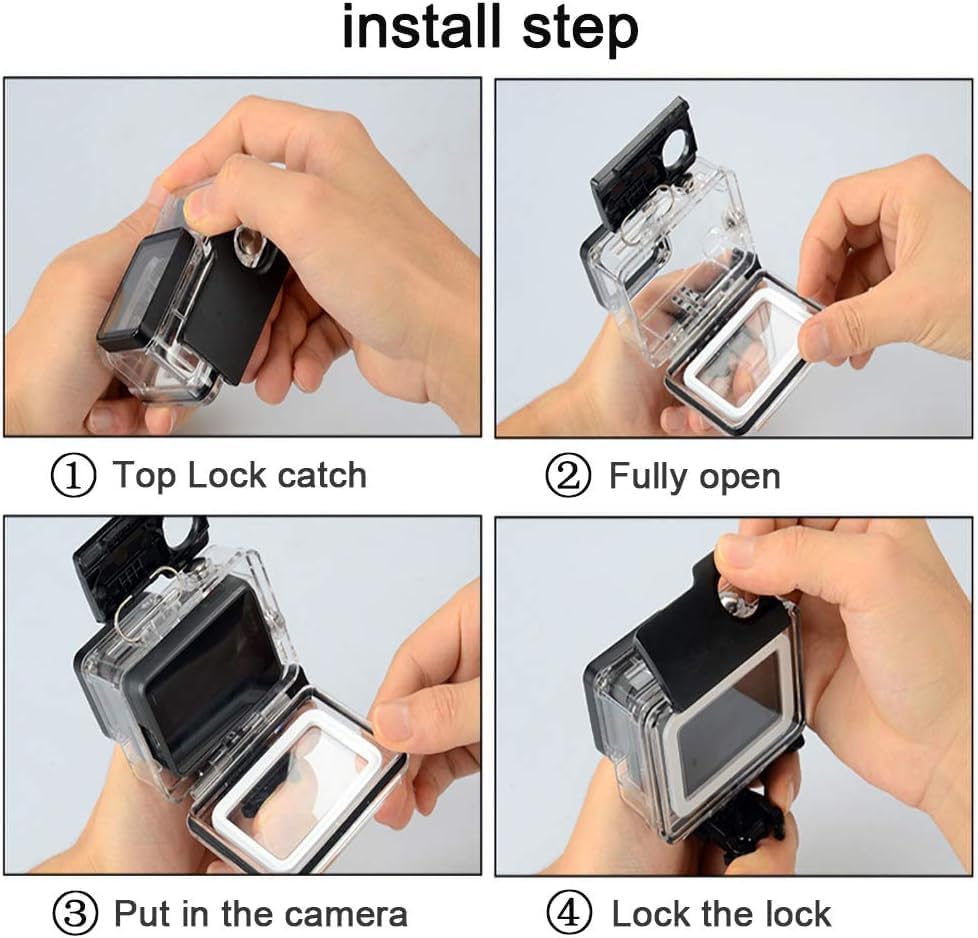 install step

① Top Lock catch

② Fully open

③ Put in the camera

④ Lock the lock