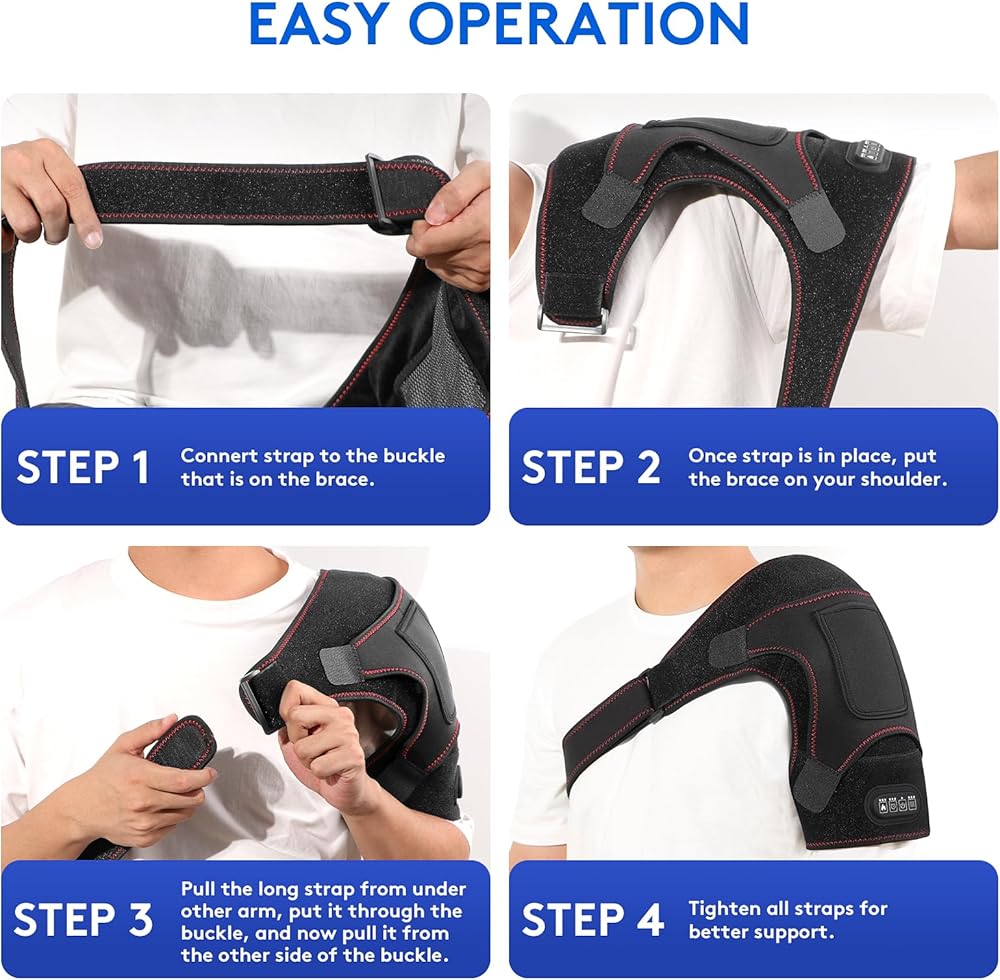 EASY OPERATION

STEP 1
Connert strap to the buckle that is on the brace.

STEP 2
Once strap is in place, put the brace on your shoulder.

STEP 3
Pull the long strap from under other arm, put it through the buckle, and now pull it from the other side of the buckle.

STEP 4
Tighten all straps for better support.