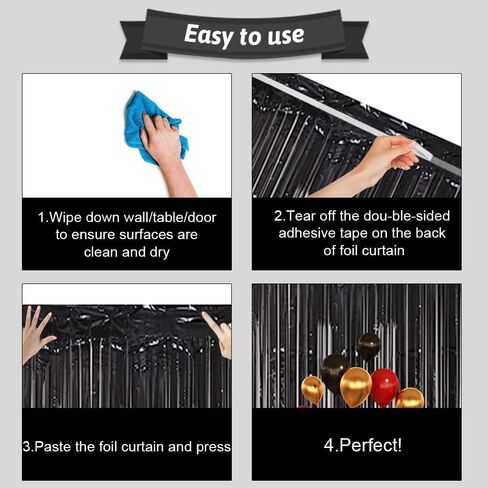 Easy to use

1.Wipe down wall/table/door to ensure surfaces are clean and dry

2.Tear off the dou-ble-sided adhesive tape on the back of foil curtain

3.Paste the foil curtain and press

4.Perfect!