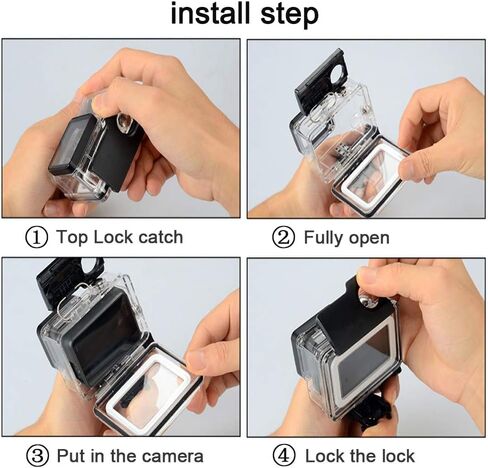 install step

① Top Lock catch

② Fully open

③ Put in the camera

④ Lock the lock