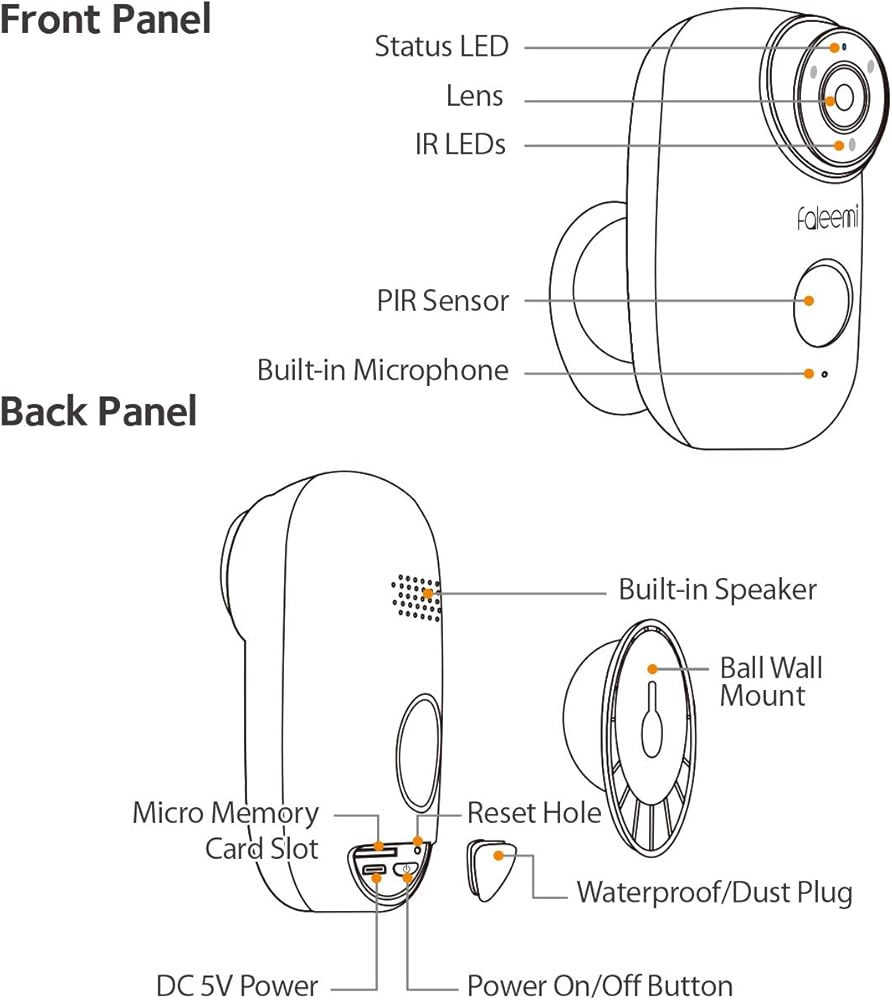 Front Panel

Status LED

Lens

IR LEDs

faleemi

PIR Sensor

Built-in Microphone

Back Panel

Built-in Speaker

Ball Wall Mount

Micro Memory Card Slot

Reset Hole

Waterproof/Dust Plug

DC 5V Power

Power On/Off Button