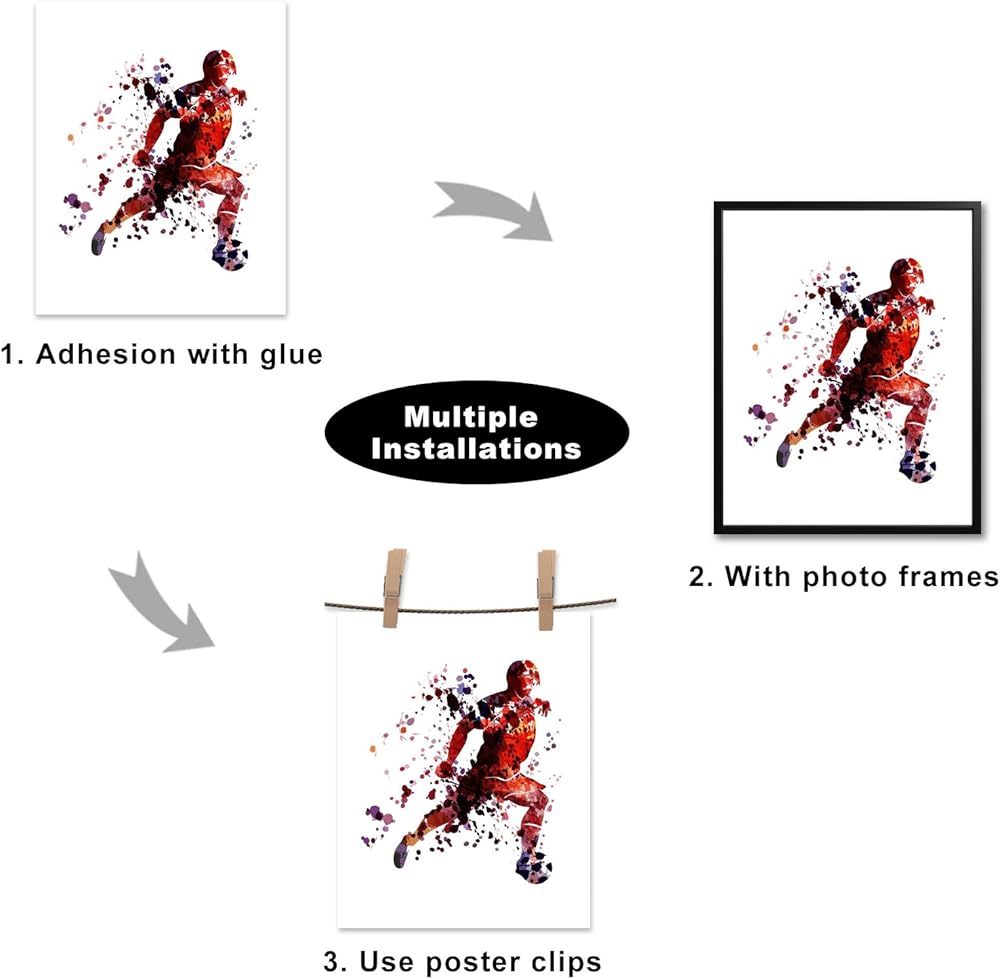 1. Adhesion with glue

Multiple Installations

2. With photo frames

3. Use poster clips