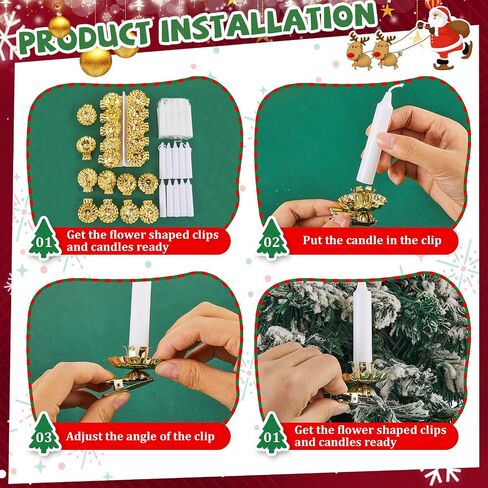 PRODUCT INSTALLATION

01 Get the flower shaped clips and candles ready

02 Put the candle in the clip

03 Adjust the angle of the clip

01 Get the flower shaped clips and candles ready