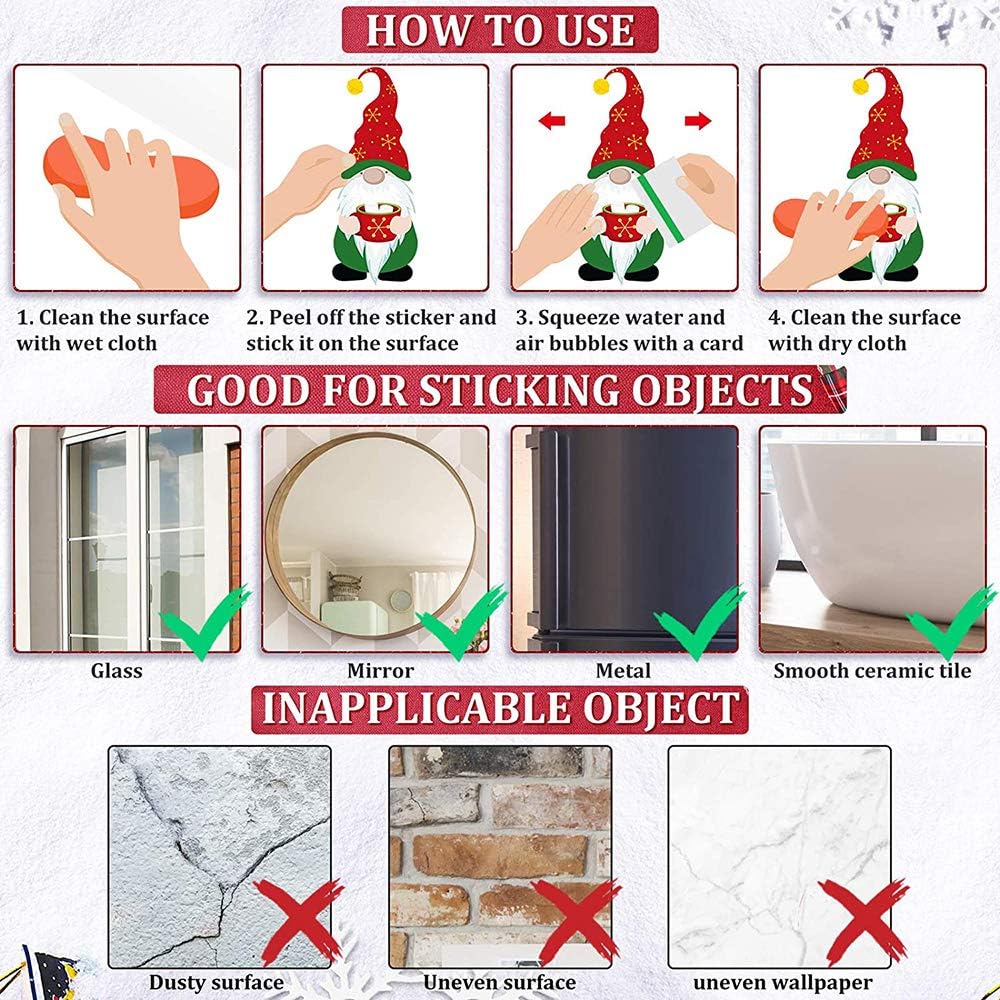 HOW TO USE

1. Clean the surface with wet cloth

2. Peel off the sticker and stick it on the surface

3. Squeeze water and air bubbles with a card

4. Clean the surface with dry cloth

GOOD FOR STICKING OBJECTS

Glass

Mirror

Metal

Smooth ceramic tile

INAPPLICABLE OBJECT

Dusty surface

Uneven surface

uneven wallpaper