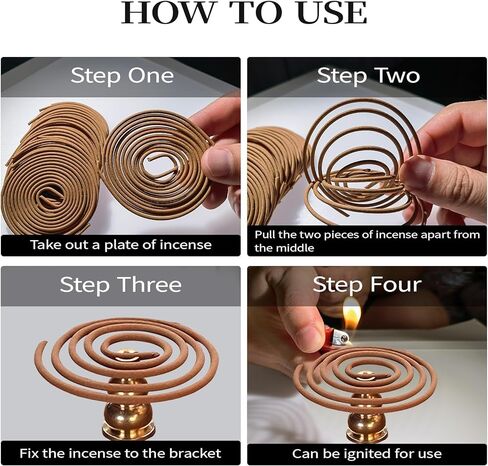 HOW TO USE

Step One

Take out a plate of incense

Step Two

Pull the two pieces of incense apart from the middle

Step Three

Fix the incense to the bracket

Step Four

Can be ignited for use