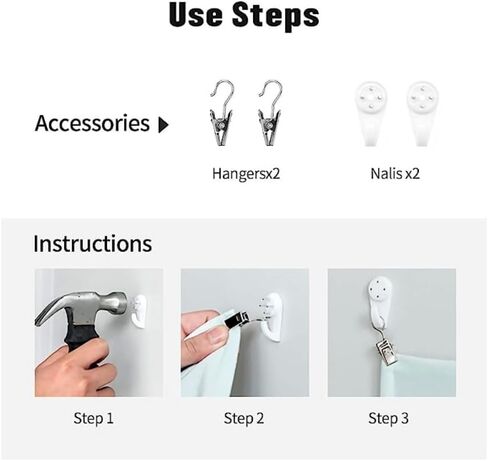 Use Steps

Accessories

Hangersx2

Nalis x2

Instructions

Step 1

Step 2

Step 3