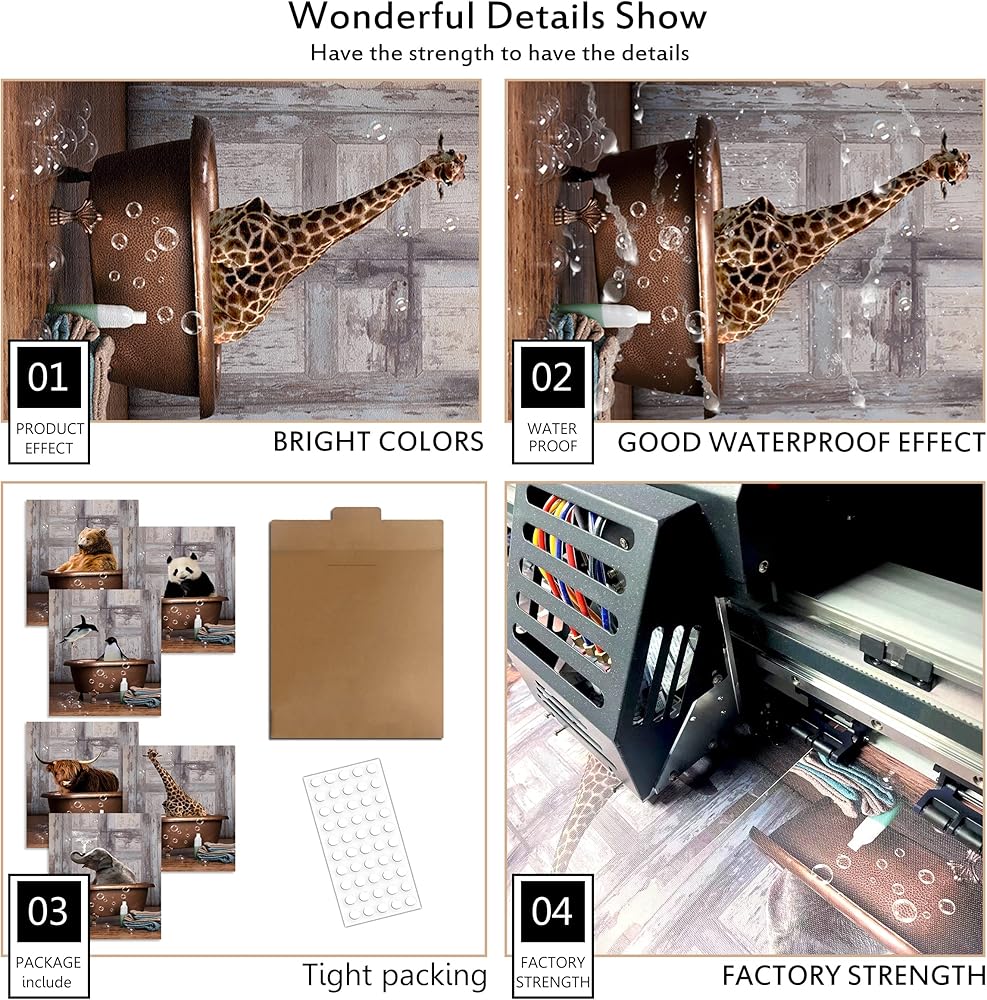 Wonderful Details Show

Have the strength to have the details

01

PRODUCT EFFECT

BRIGHT COLORS

02

WATER PROOF

GOOD WATERPROOF EFFECT

03

PACKAGE include

Tight packing

04

FACTORY STRENGTH

FACTORY STRENGTH