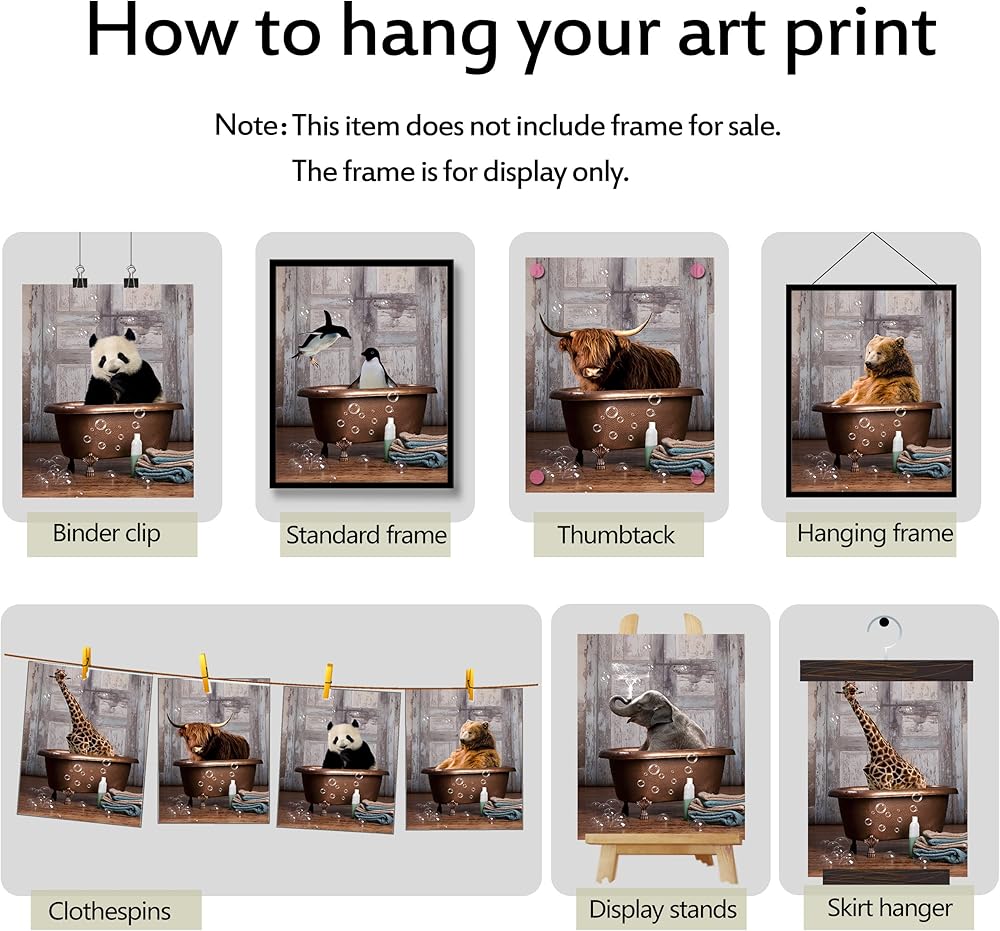 How to hang your art print

Note: This item does not include frame for sale.
The frame is for display only.

Binder clip

Standard frame

Thumbtack

Hanging frame

Clothespins

Display stands

Skirt hanger