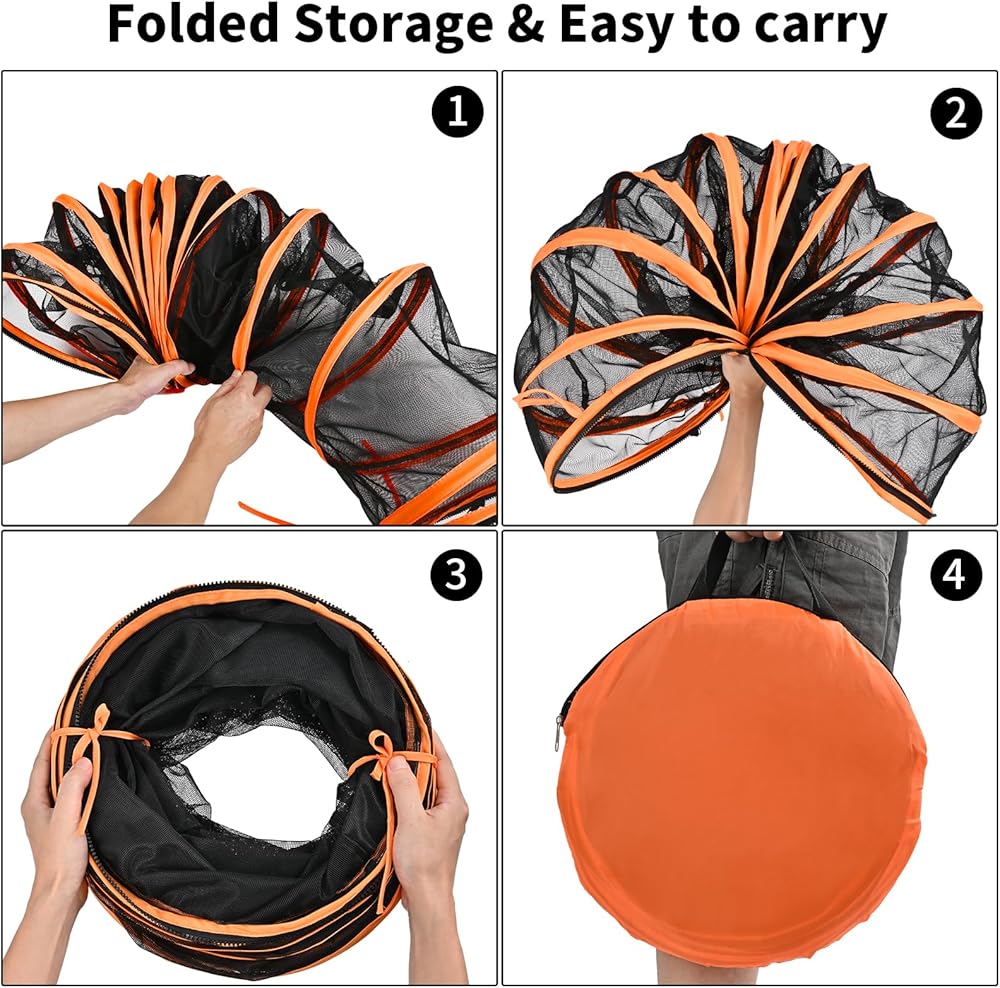 Folded Storage & Easy to carry

1

2

3

4