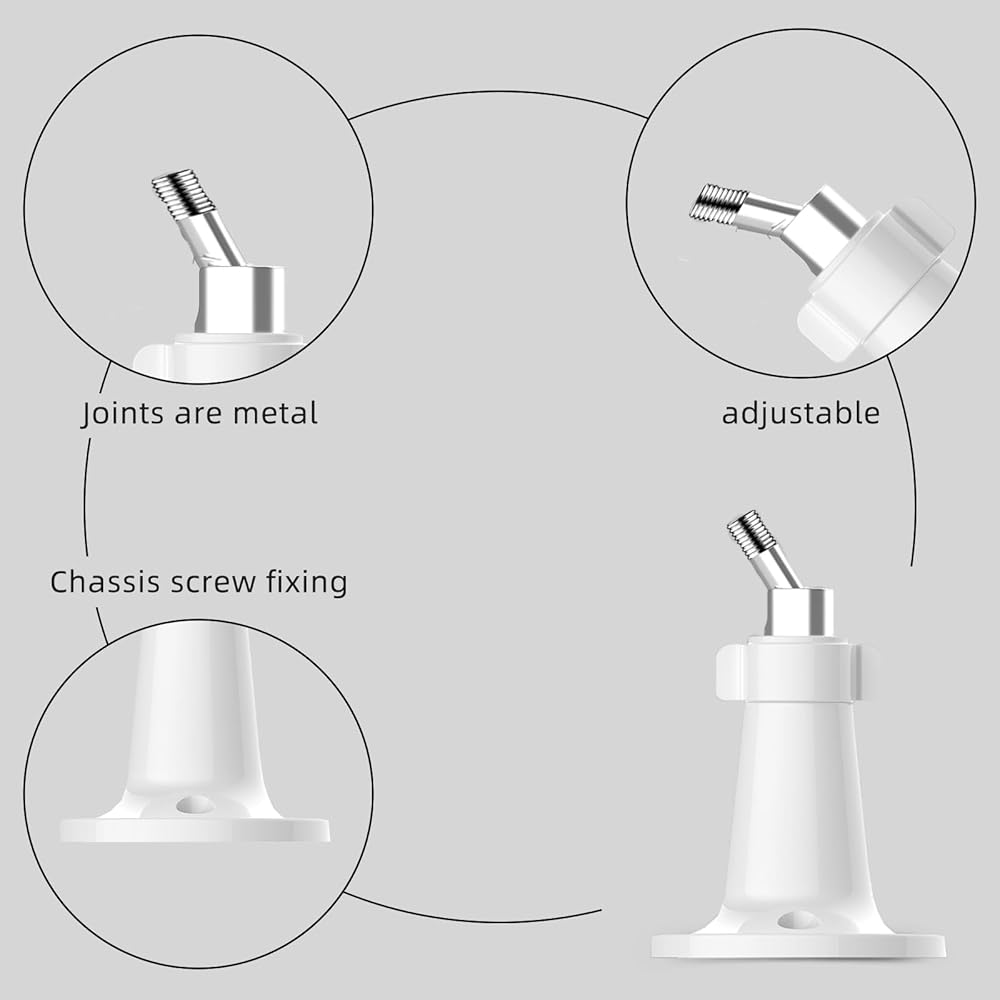 Joints are metal

adjustable

Chassis screw fixing