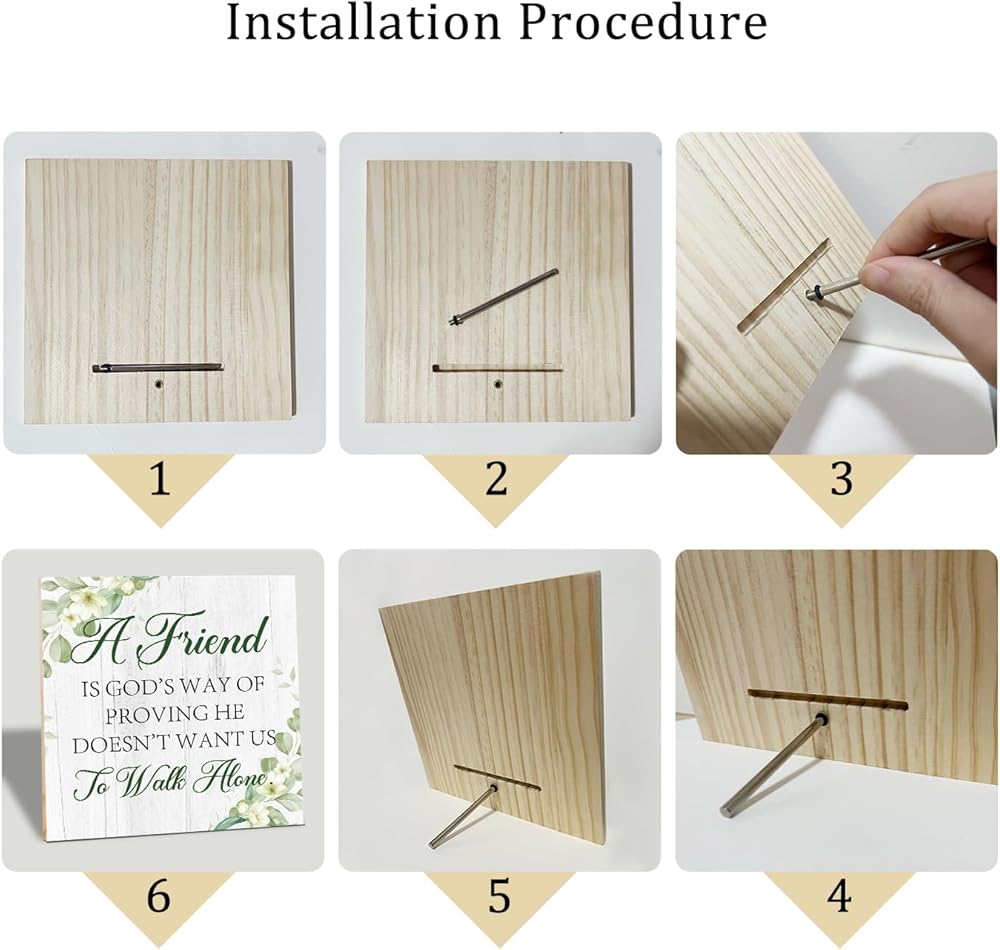 Installation Procedure

1

2

3

A Friend
IS GOD'S WAY OF PROVING HE DOESN'T WANT US
To Walk Alone.

6

5

4