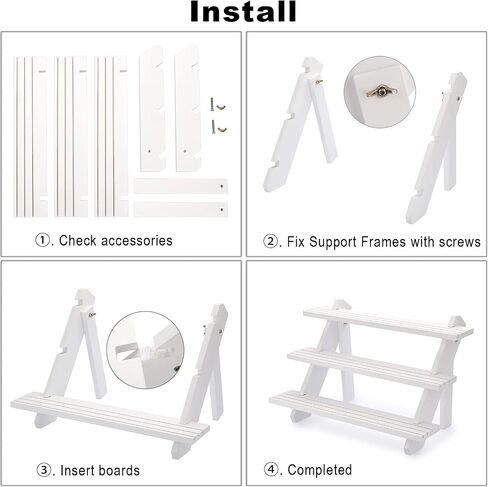 Install

①. Check accessories

②. Fix Support Frames with screws

③. Insert boards

④. Completed