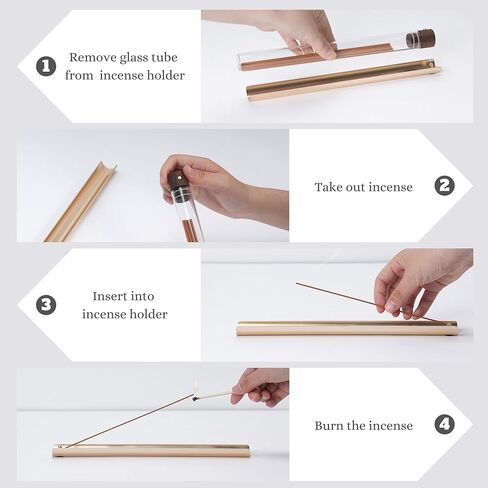 1 Remove glass tube from incense holder

Take out incense 2

3 Insert into incense holder

Burn the incense 4