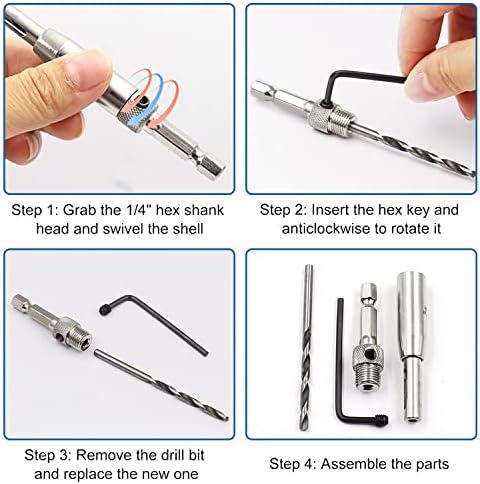 Step 1: Grab the 1/4" hex shank head and swivel the shell

Step 2: Insert the hex key and anticlockwise to rotate it

Step 3: Remove the drill bit and replace the new one

Step 4: Assemble the parts