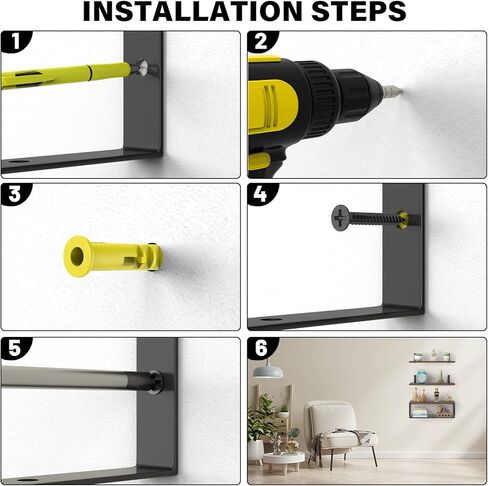 INSTALLATION STEPS

1

2

3

4

5

6