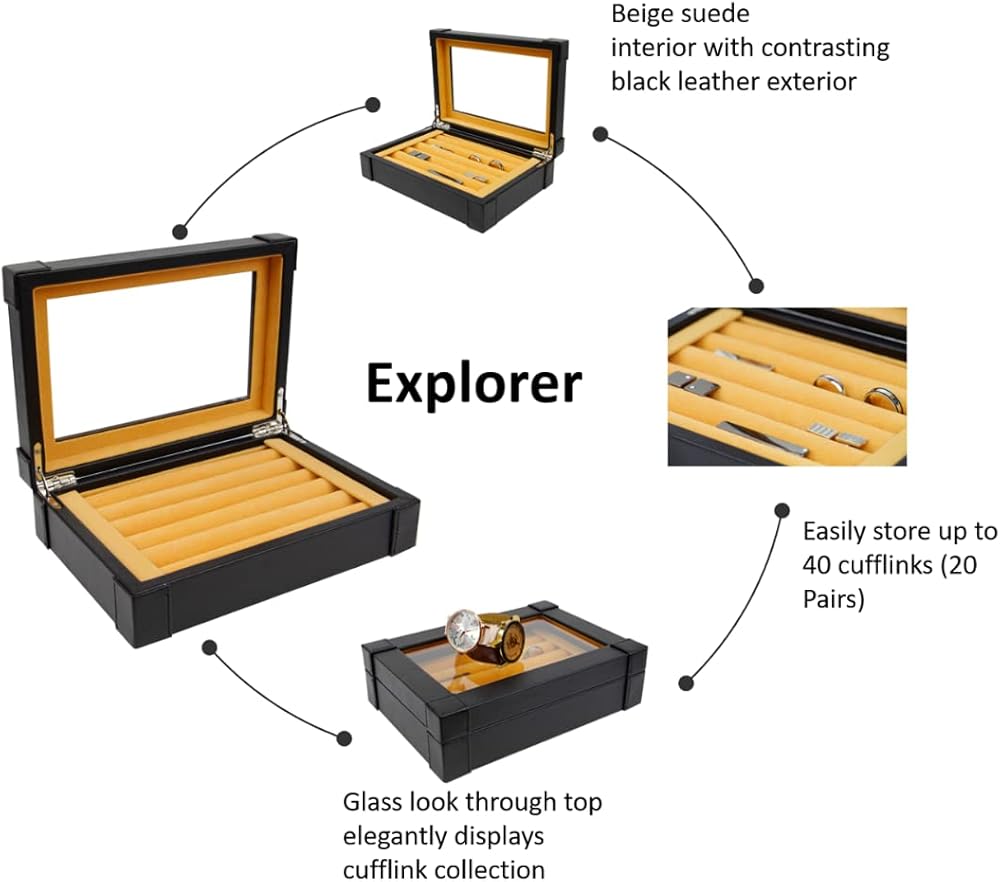 Beige suede interior with contrasting black leather exterior

Explorer

Easily store up to 40 cufflinks (20 Pairs)

Glass look through top elegantly displays cufflink collection