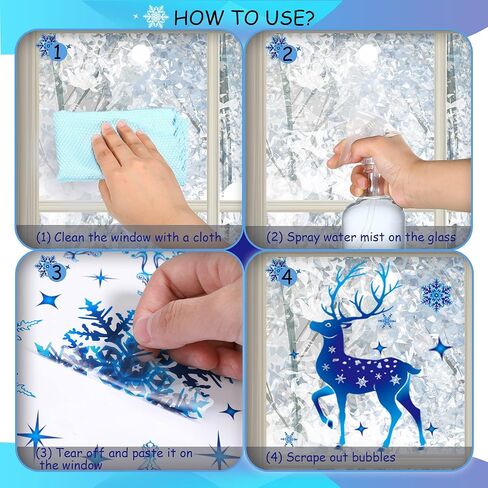 HOW TO USE?

1

(1) Clean the window with a cloth

2

(2) Spray water mist on the glass

3

(3) Tear off and paste it on the window

4

(4) Scrape out bubbles