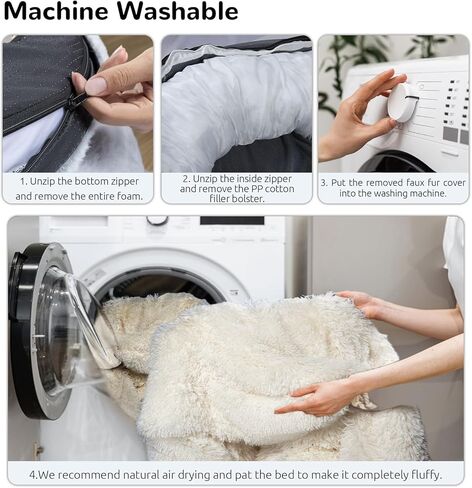 Machine Washable

1. Unzip the bottom zipper and remove the entire foam.

2. Unzip the inside zipper and remove the PP cotton filler bolster.

3. Put the removed faux fur cover into the washing machine.

4.We recommend natural air drying and pat the bed to make it completely fluffy.