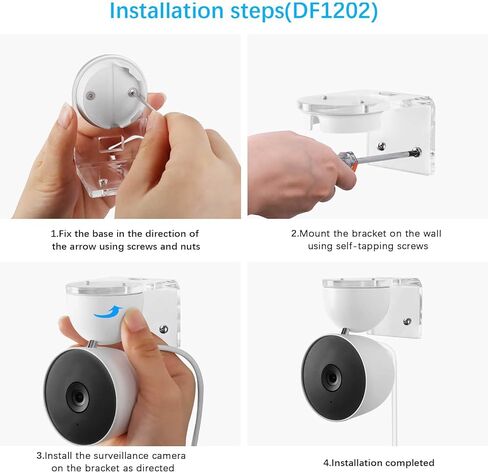 Installation steps(DF1202)

1.Fix the base in the direction of the arrow using screws and nuts

2.Mount the bracket on the wall using self-tapping screws

3.Install the surveillance camera on the bracket as directed

4.Installation completed