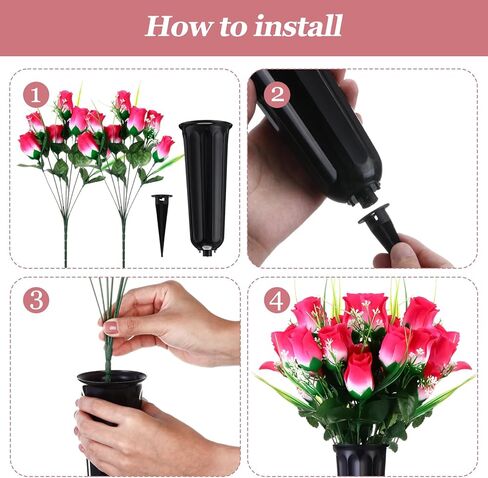 How to install

1

2

3

4