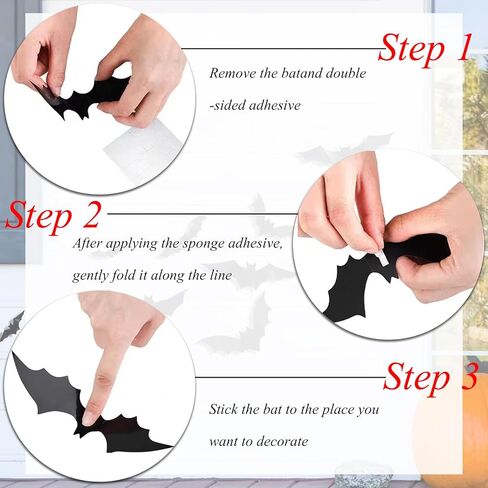 Step 1

Remove the batand double -sided adhesive

Step 2

After applying the sponge adhesive, gently fold it along the line

Step 3

Stick the bat to the place you want to decorate